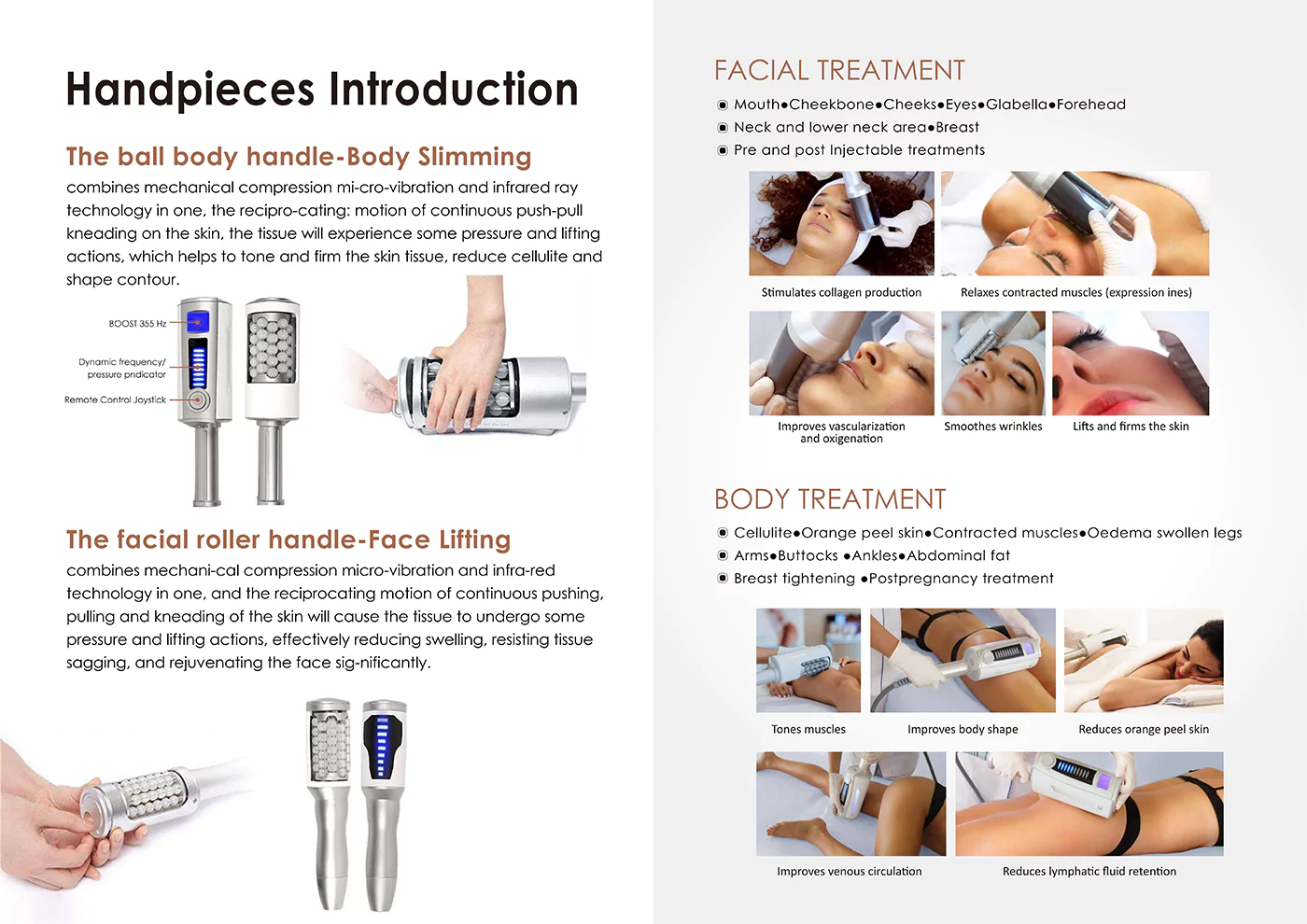 Handpieces Introduction

The ball body handle-Body Slimming

combines mechanical compression mi-cro-vibration and infrared ray technology in one, the recipro-cating: motion of continuous push-pull kneading on the skin, the tissue will experience some pressure and lifting actions, which helps to tone and firm the skin tissue, reduce cellulite and shape contour.

BOOST 355 Hz

Dynamic frequency/ pressure pndicator

Remote Control Joystick

The facial roller handle-Face Lifting

combines mechani-cal compression micro-vibration and infra-red technology in one, and the reciprocating motion of continuous pushing, pulling and kneading of the skin will cause the tissue to undergo some pressure and lifting actions, effectively reducing swelling, resisting tissue sagging, and rejuvenating the face sig-nificantly.

FACIAL TREATMENT

Mouth•Cheekbone•Cheeks•Eyes•Glabella•Forehead

Neck and lower neck area•Breast

Pre and post Injectable treatments

Stimulates collagen production

Relaxes contracted muscles (expression ines)

Improves vascularization and oxigenation

Smoothes wrinkles

Lifts and firms the skin

BODY TREATMENT

Cellulite•Orange peel skin•Contracted muscles•Oedema swollen legs

Arms•Buttocks •Ankles•Abdominal fat

Breast tightening •Postpregnancy treatment

Tones muscles

Improves body shape

Reduces orange peel skin

Improves venous circulation

Reduces lymphatic fluid retention