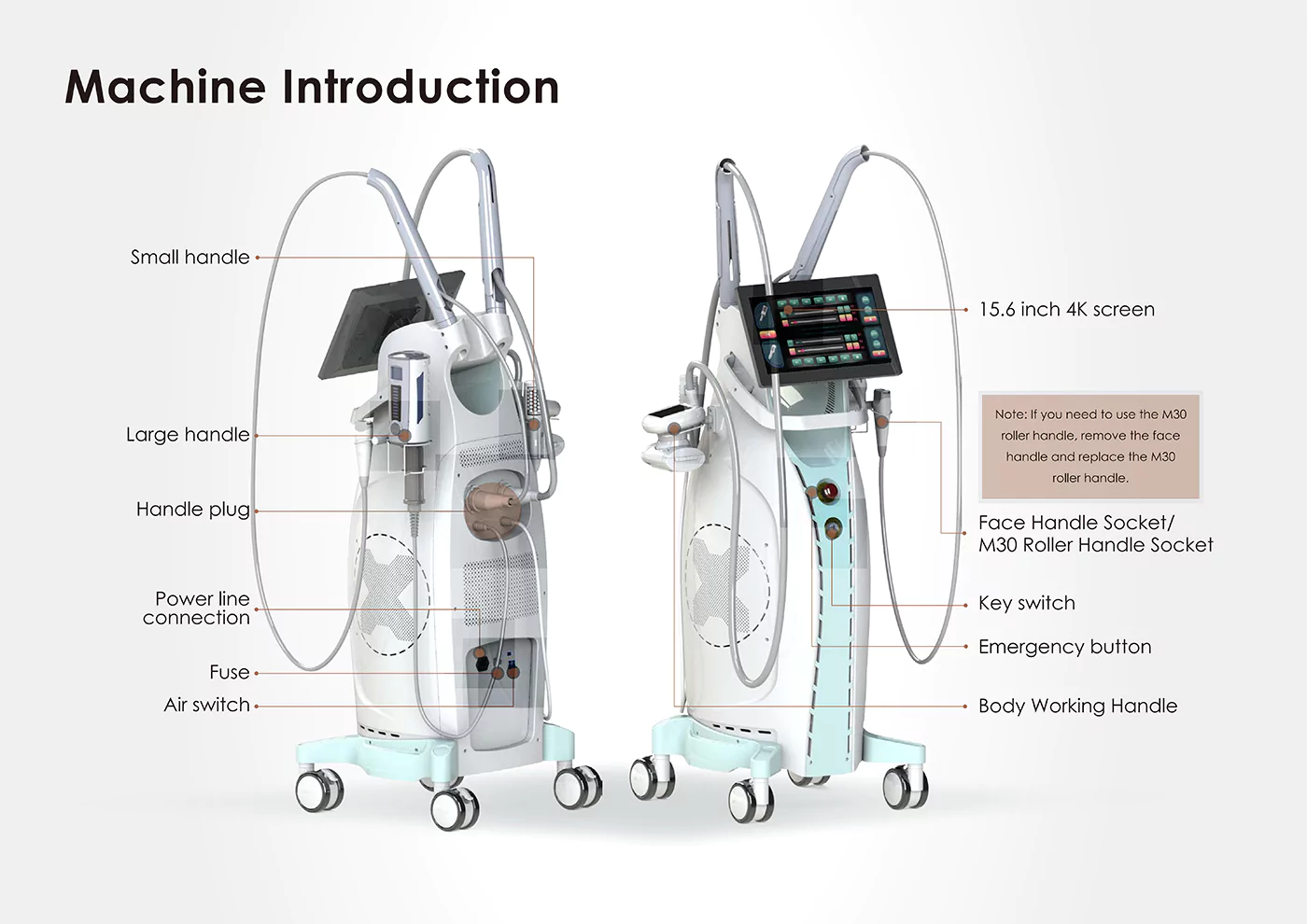 Machine Introduction

Small handle

Large handle

Handle plug

Power line connection

Fuse

Air switch

15.6 inch 4K screen

Note: If you need to use the M30 roller handle, remove the face handle and replace the M30 roller handle.

Face Handle Socket/ M30 Roller Handle Socket

Key switch

Emergency button

Body Working Handle