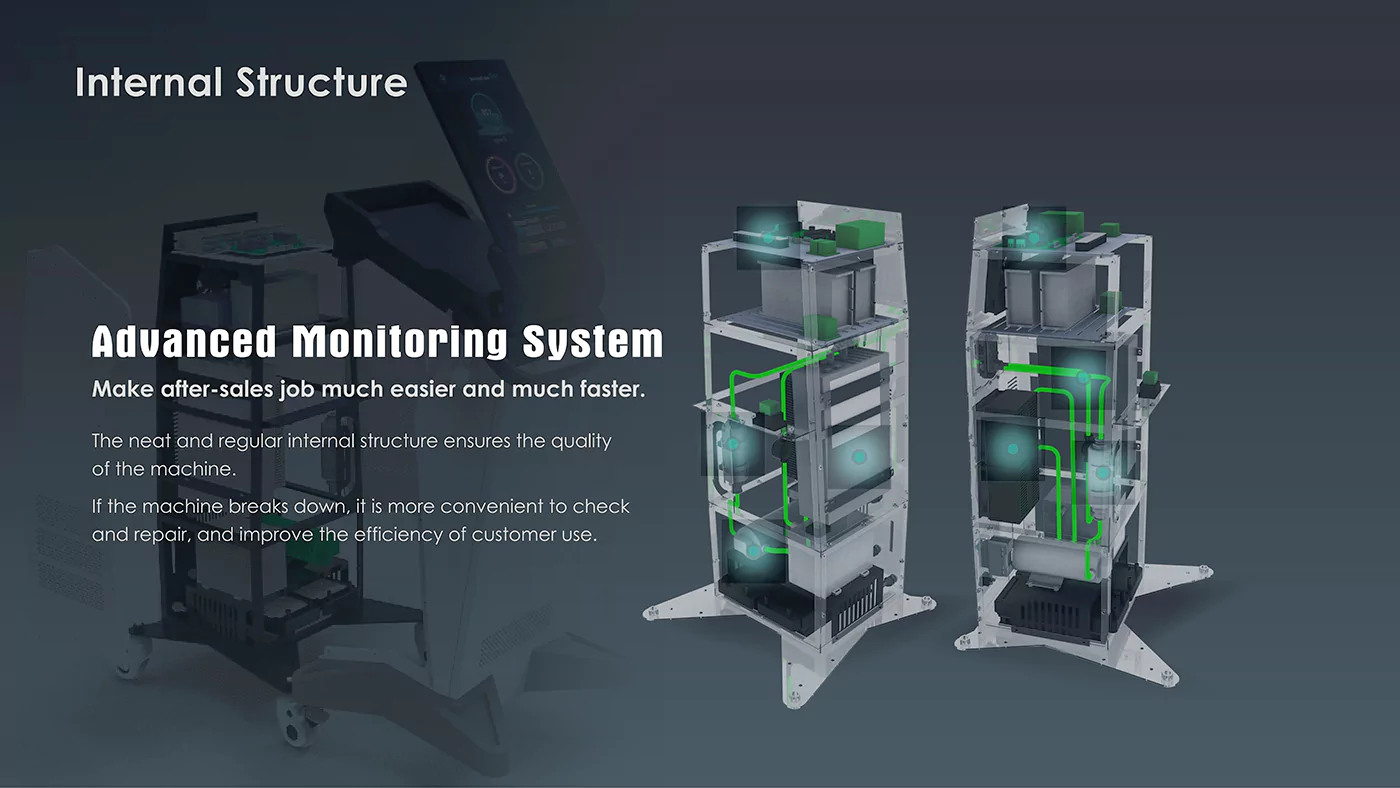 Internal Structure

Advanced Monitoring System

Make after-sales job much easier and much faster.

The neat and regular internal structure ensures the quality of the machine.

If the machine breaks down, it is more convenient to check and repair, and improve the efficiency of customer use.