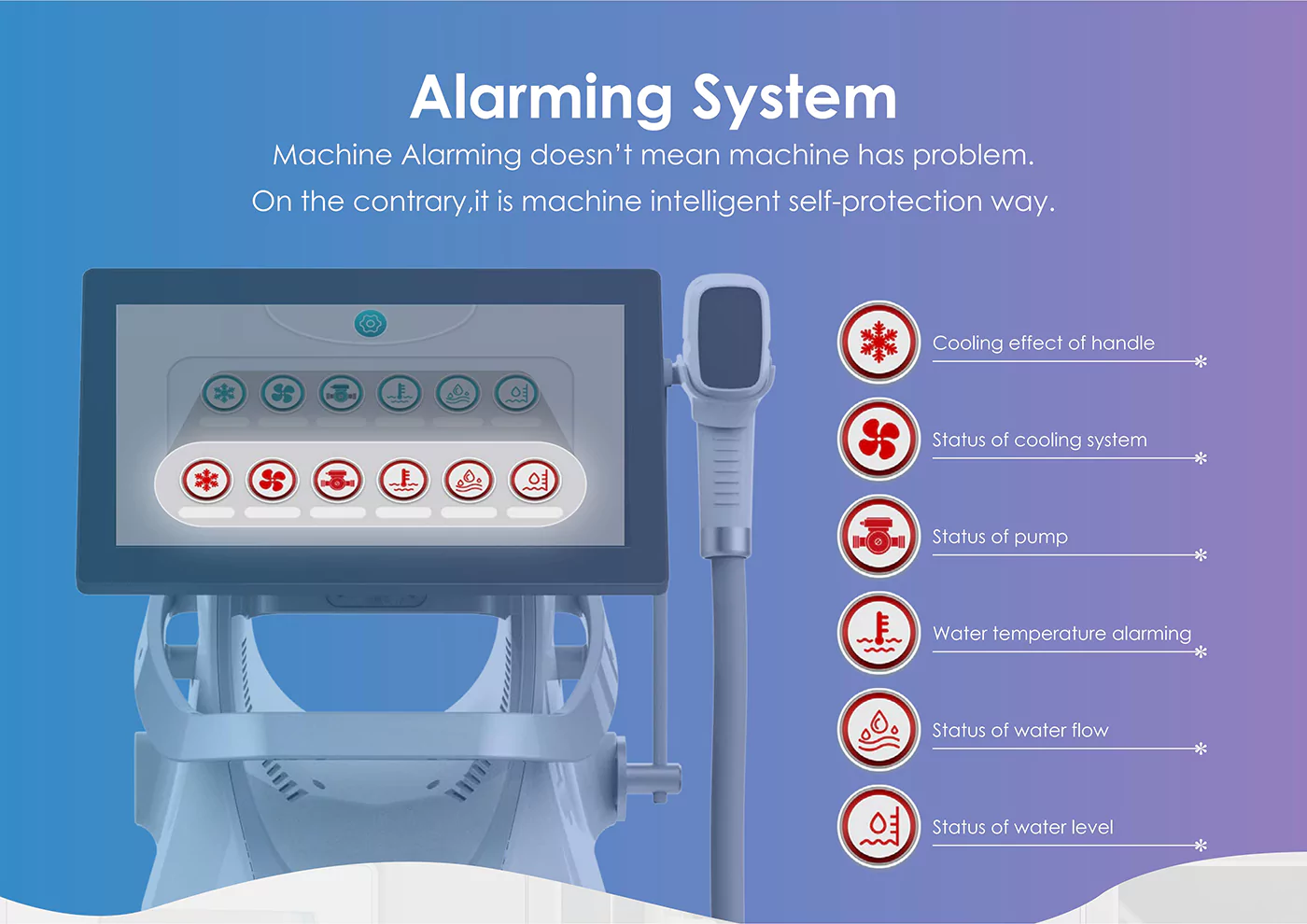 Alarming System

Machine Alarming doesn't mean machine has problem.
On the contrary,it is machine intelligent self-protection way.

Cooling effect of handle

Status of cooling system

Status of pump

Water temperature alarming

Status of water flow

Status of water level